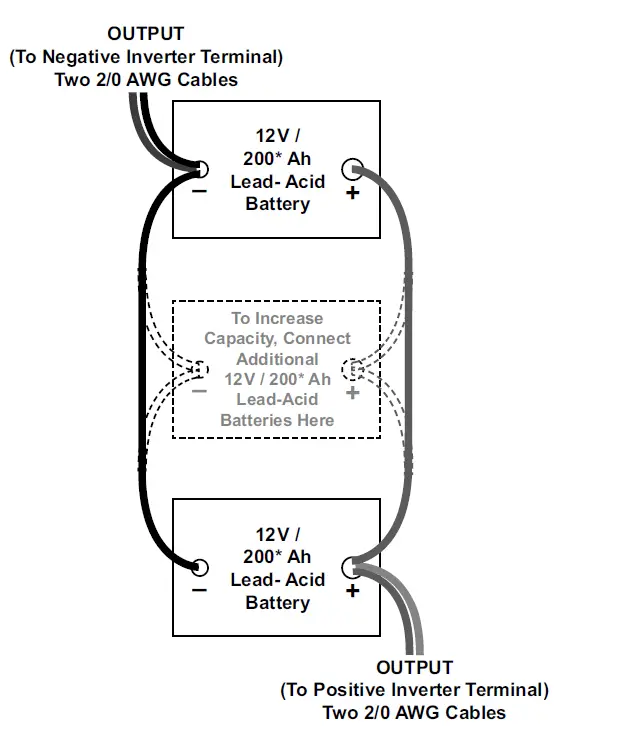 OUTPUT
(To Negative Inverter Terminal)
Two 2/0 AWG Cables

12V /
200* Ah
Lead- Acid
Battery

−
+

To Increase
Capacity, Connect
Additional
12V / 200* Ah
Lead-Acid
Batteries Here

−
+

12V /
200* Ah
Lead- Acid
Battery

−
+

OUTPUT
(To Positive Inverter Terminal)
Two 2/0 AWG Cables