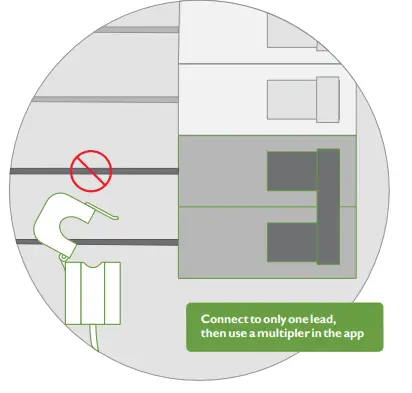 Connect to only one lead, then use a multipler in the app