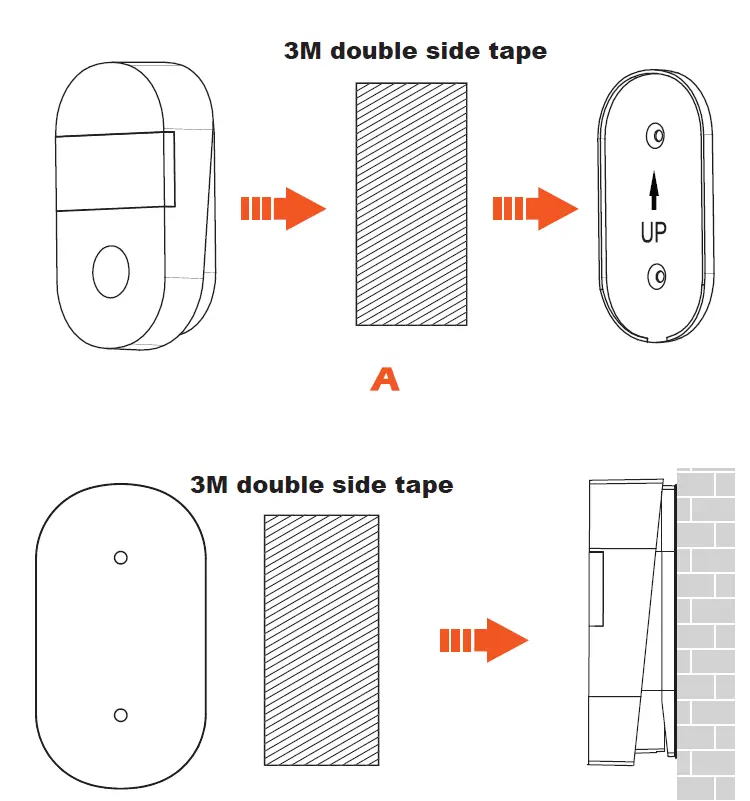 3M double side tape

UP

A

3M double side tape