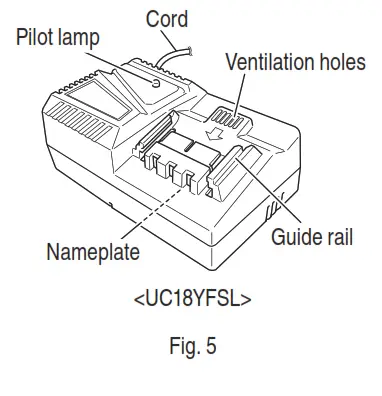 Cord
Pilot lamp
Ventilation holes
Guide rail
Nameplate

<UC18YFSL>

Fig. 5