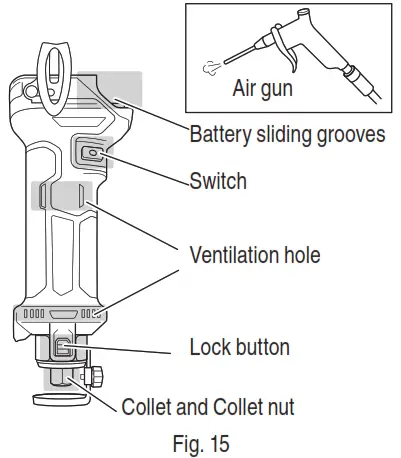 Air gun

Battery sliding grooves

Switch

Ventilation hole

Lock button

Collet and Collet nut

Fig. 15