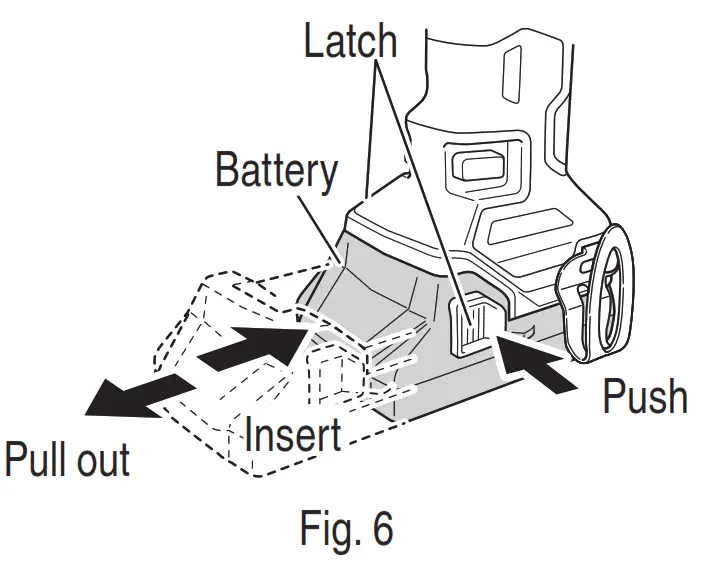 Latch
Battery
Push
Insert
Pull out
Fig. 6