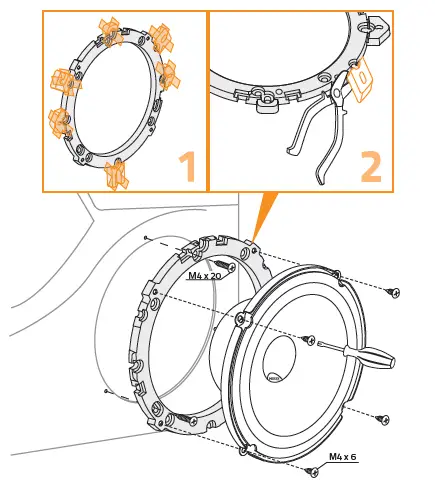 1

2

M4 x 20

M4 x 6