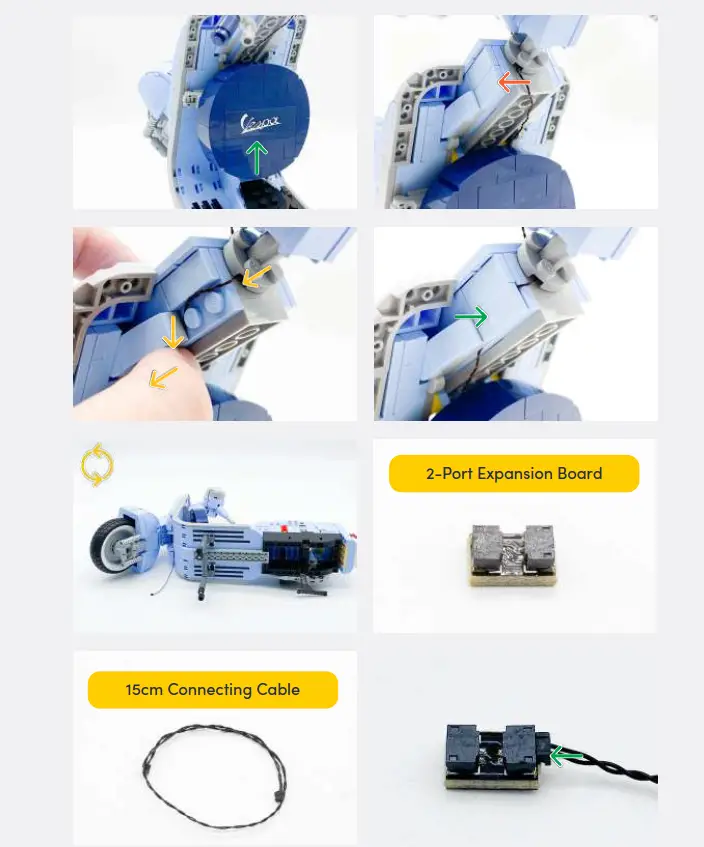 Vespa

2-Port Expansion Board

15cm Connecting Cable