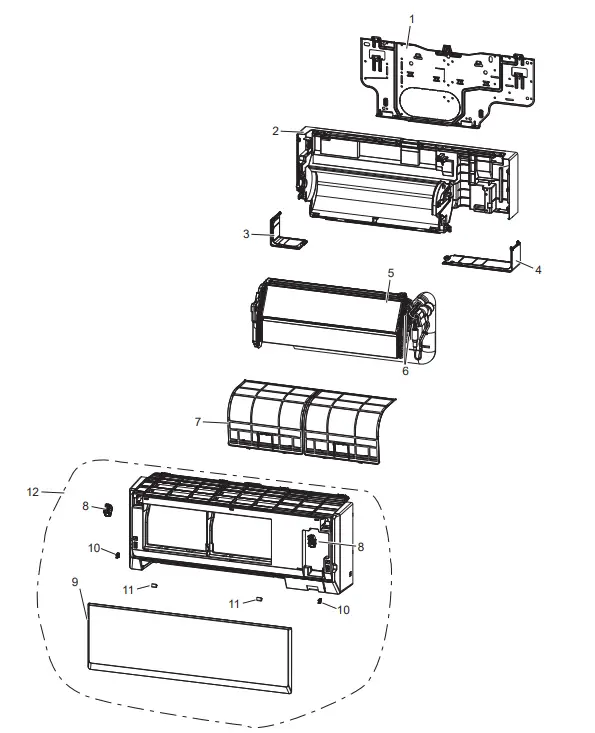 1
2
3
4
5
6
7
12
8
8
10
9
11
11
10