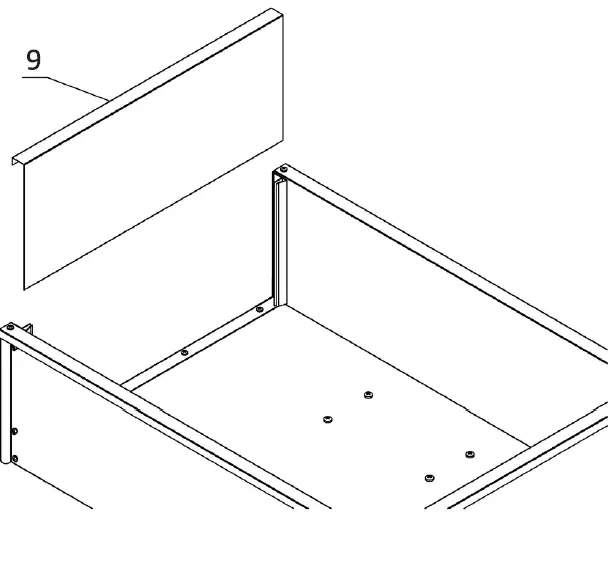 9