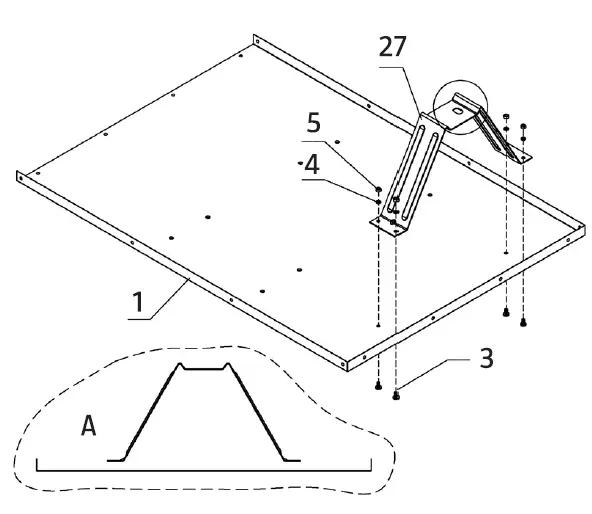 27
5
4
1
3
A