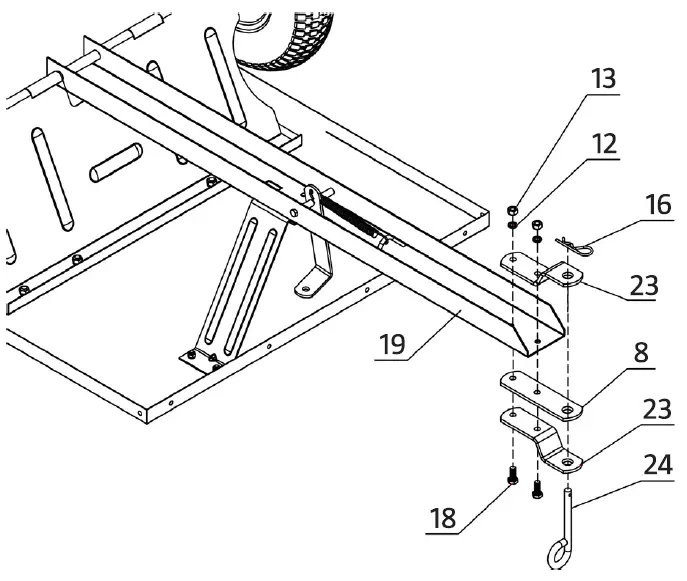 13
12
16
23
19
8
23
24
18