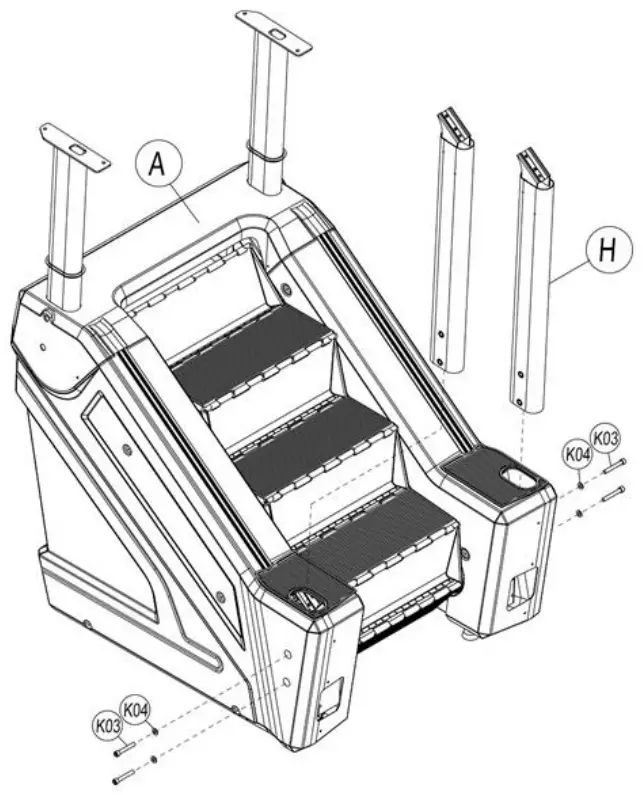 A
H
K04
K03
K03
K04