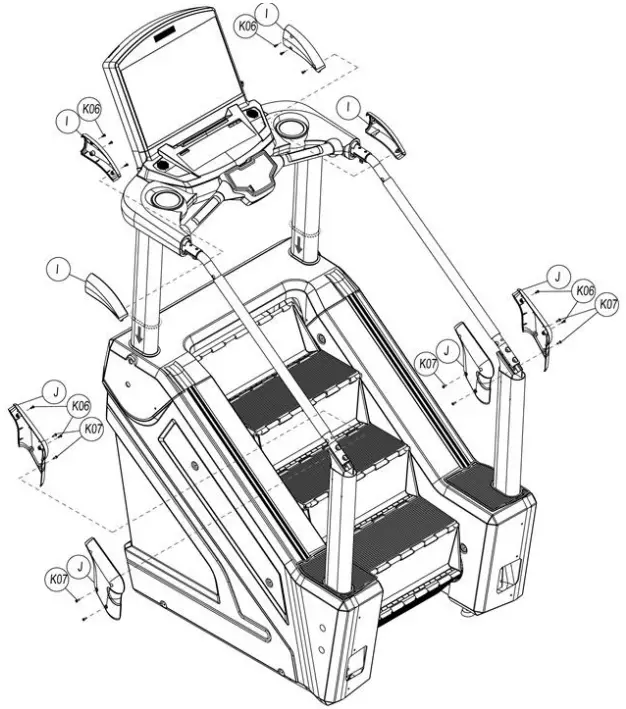 I
K06
K06
I
I
I
J
K06
K07
K07
J
J
K06
K07
K07
J