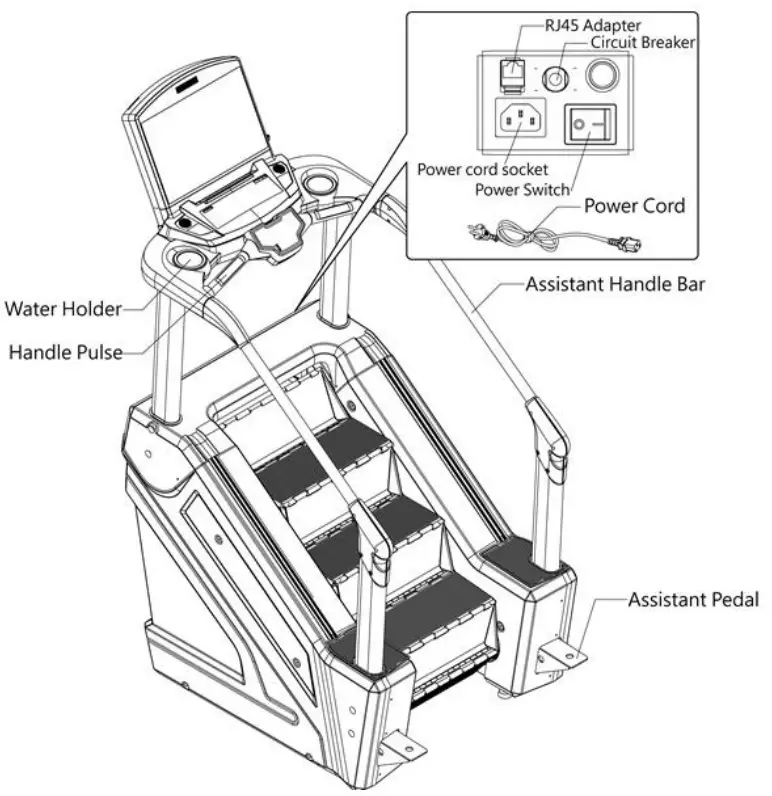 RJ45 Adapter
Circuit Breaker
Power cord socket
Power Switch
Power Cord
Assistant Handle Bar
Water Holder
Handle Pulse
Assistant Pedal