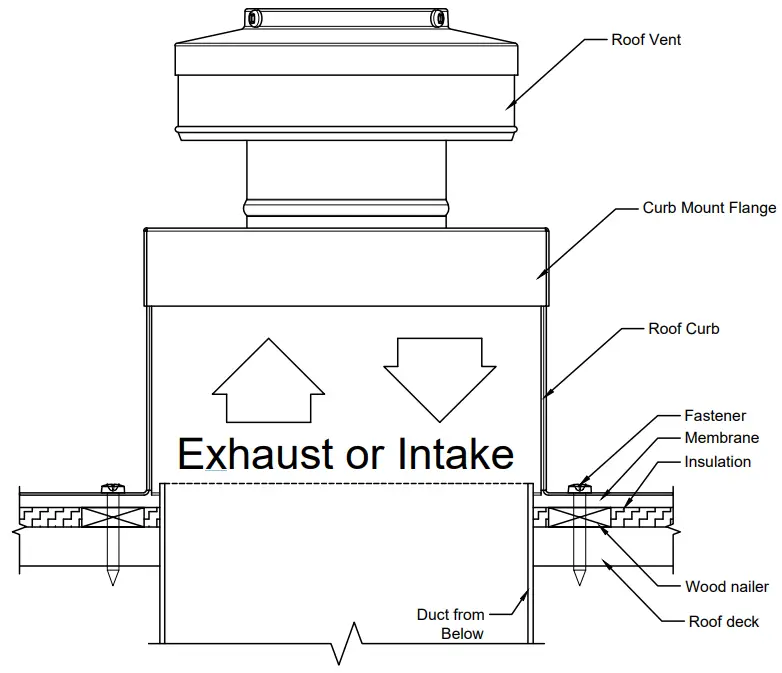 Roof Vent

Curb Mount Flange

Roof Curb

Fastener

Membrane

Insulation

Exhaust or Intake

Wood nailer

Roof deck

Duct from Below