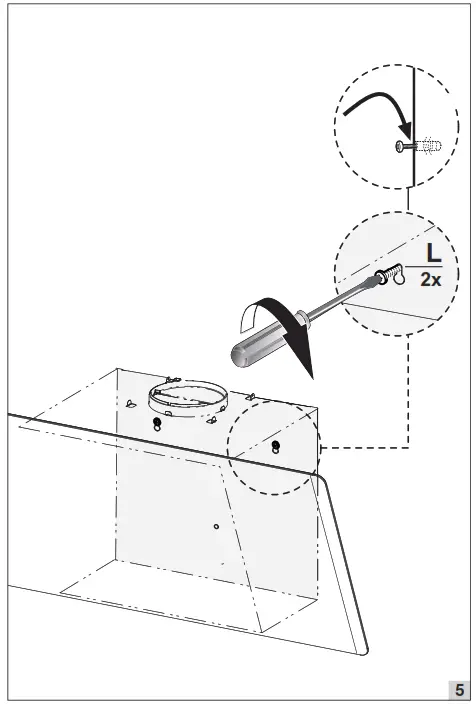 L
2x

5