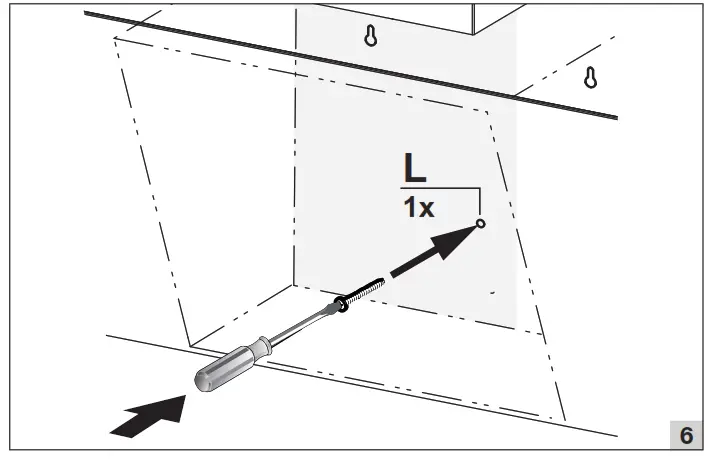 L
1x

6