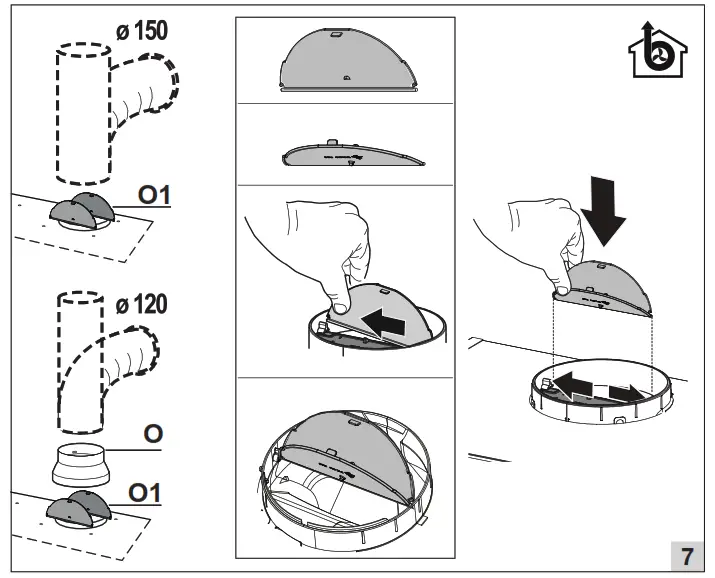 ø 150

O1

ø 120

O

O1

7