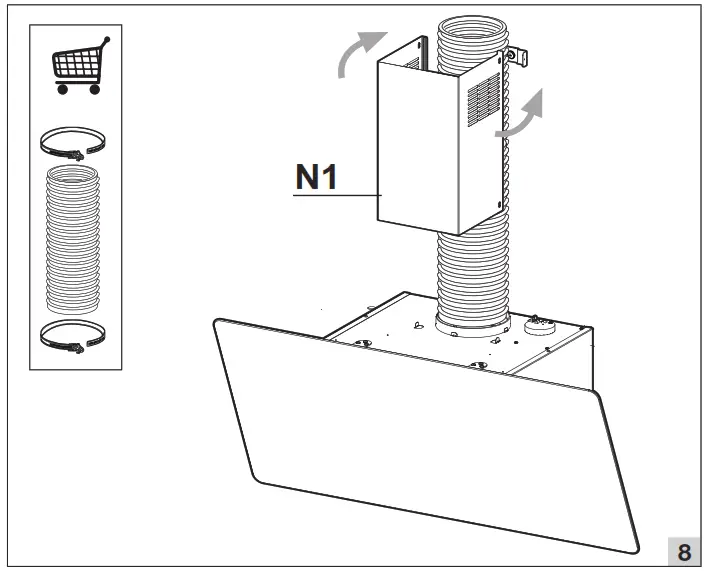 N1

8