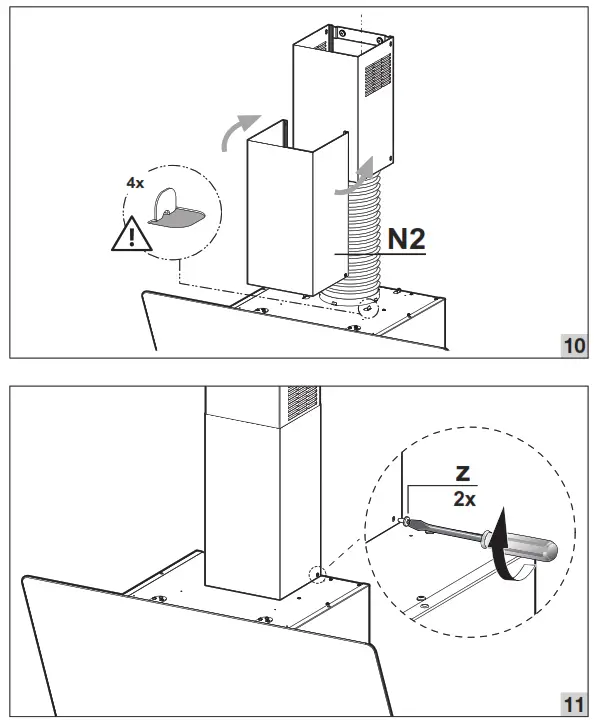 4x

N2

10

Z
2x

11