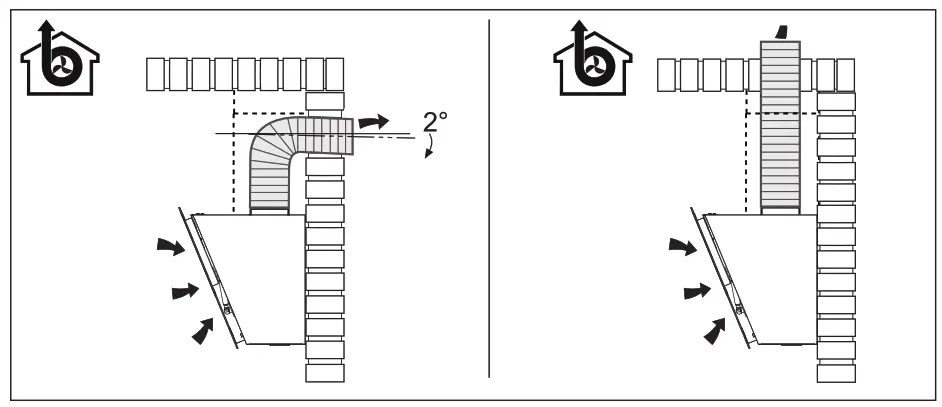 2°