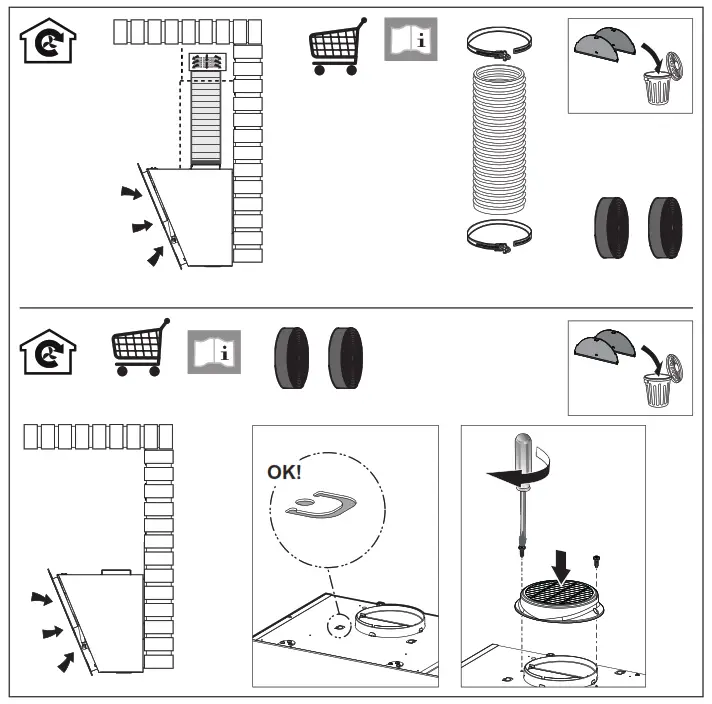 i

i

OK!