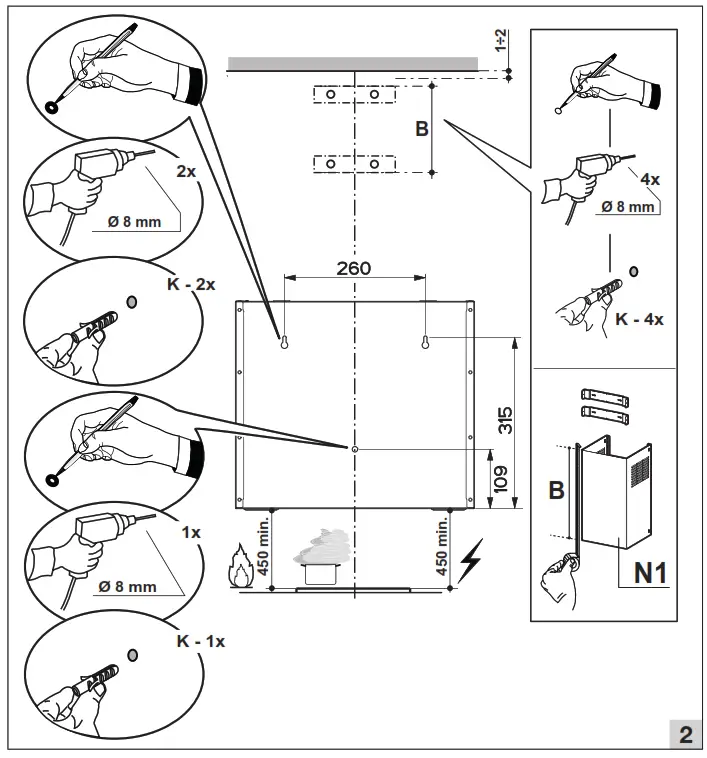 2x

Ø 8 mm

K - 2x

1x

Ø 8 mm

K - 1x

1÷2

B

260

315

109

450 min.

450 min.

4x

Ø 8 mm

K - 4x

B

N1

2