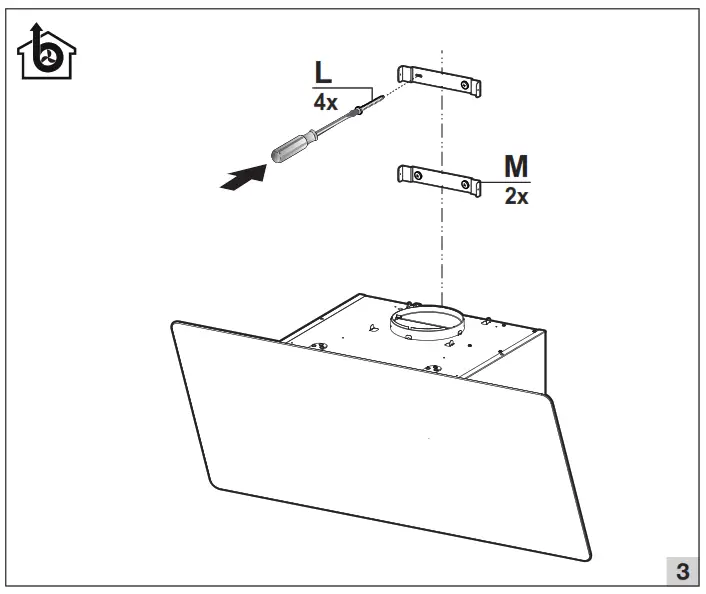 L
4x

M
2x

3