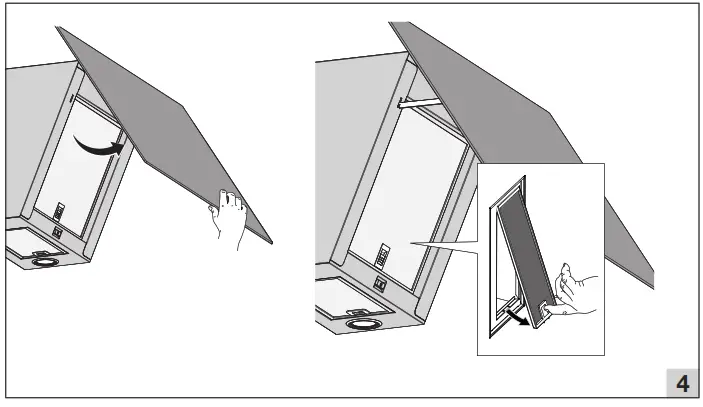 4