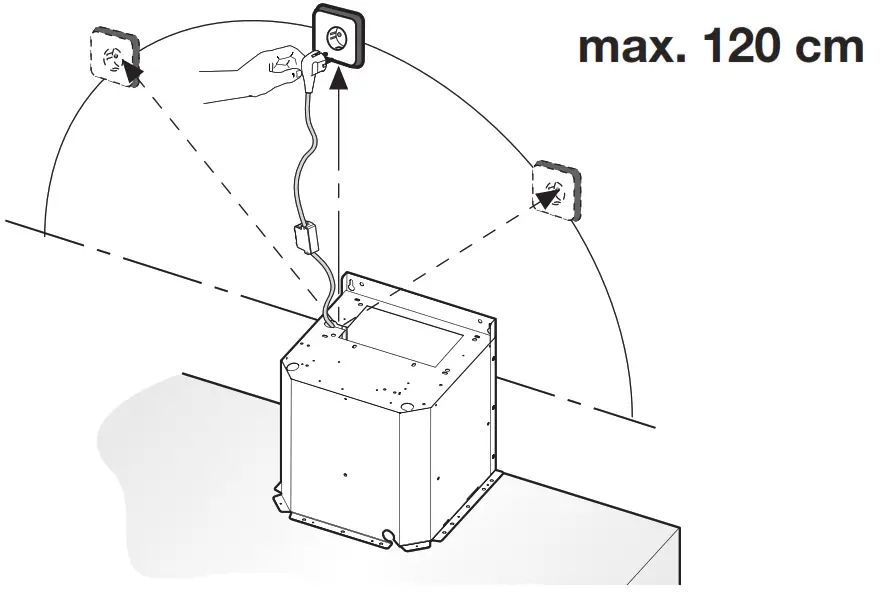 max. 120 cm