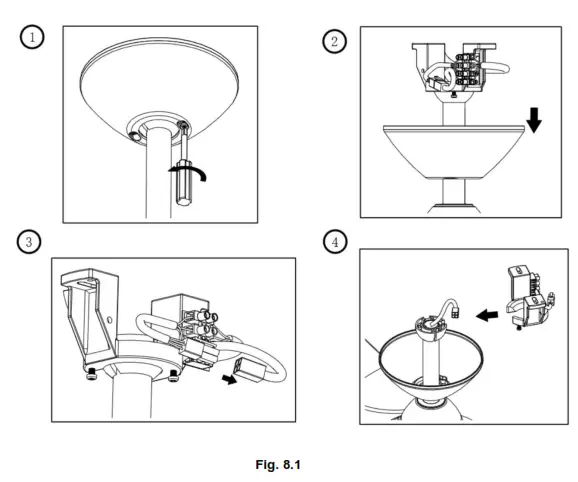 1

2

3

4

Fig. 8.1