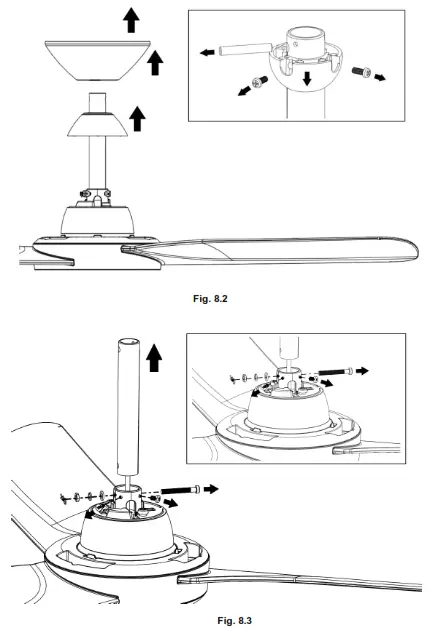 Fig. 8.2

Fig. 8.3