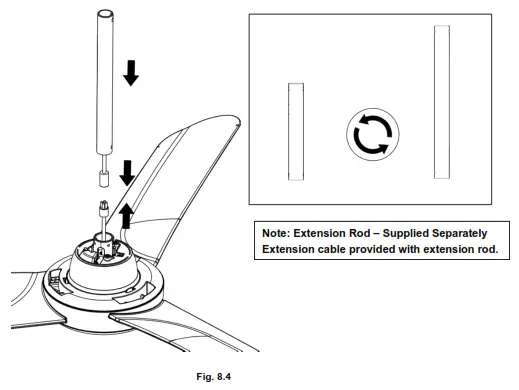 Note: Extension Rod – Supplied Separately
Extension cable provided with extension rod.

Fig. 8.4