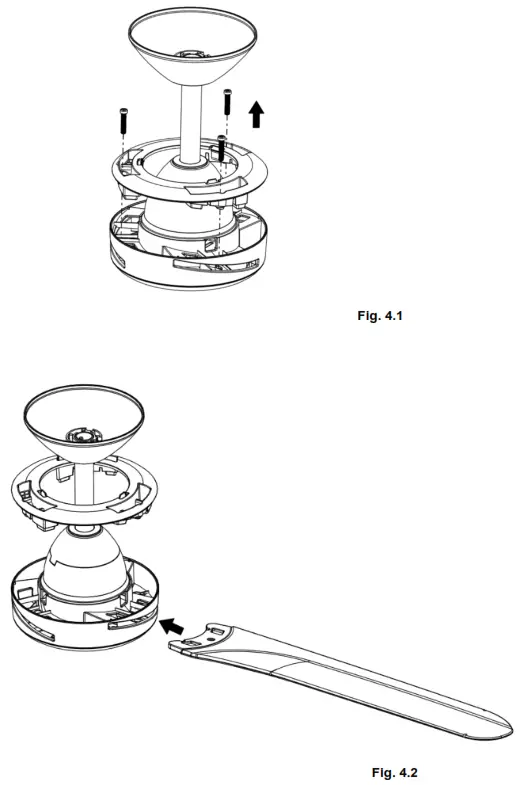 Fig. 4.1

Fig. 4.2