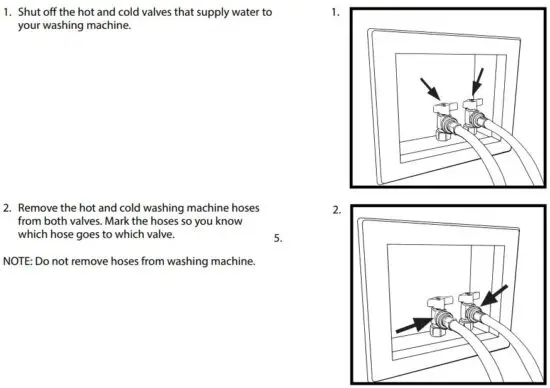 1. Shut off the hot and cold valves that supply water to your washing machine.

1.

2. Remove the hot and cold washing machine hoses from both valves. Mark the hoses so you know which hose goes to which valve.

NOTE: Do not remove hoses from washing machine.

5.

2.