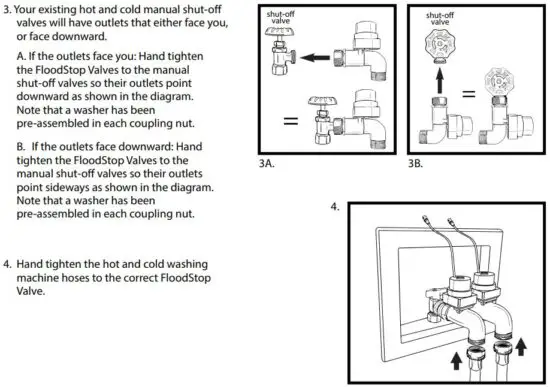 3. Your existing hot and cold manual shut-off valves will have outlets that either face you, or face downward.

A. If the outlets face you: Hand tighten the FloodStop Valves to the manual shut-off valves so their outlets point downward as shown in the diagram. Note that a washer has been pre-assembled in each coupling nut.

B. If the outlets face downward: Hand tighten the FloodStop Valves to the manual shut-off valves so their outlets point sideways as shown in the diagram. Note that a washer has been pre-assembled in each coupling nut.

4. Hand tighten the hot and cold washing machine hoses to the correct FloodStop Valve.

shut-off valve

=

3A.

shut-off valve

=

3B.

4.