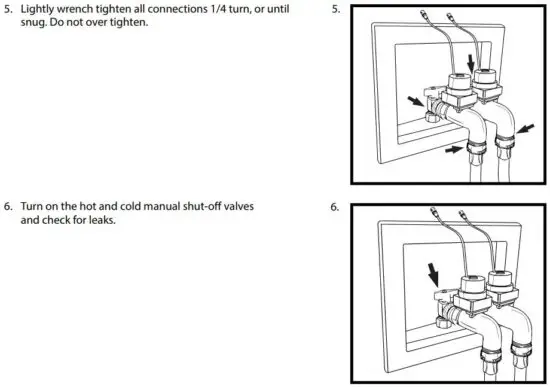 5. Lightly wrench tighten all connections 1/4 turn, or until snug. Do not over tighten.

5.

6. Turn on the hot and cold manual shut-off valves and check for leaks.

6.