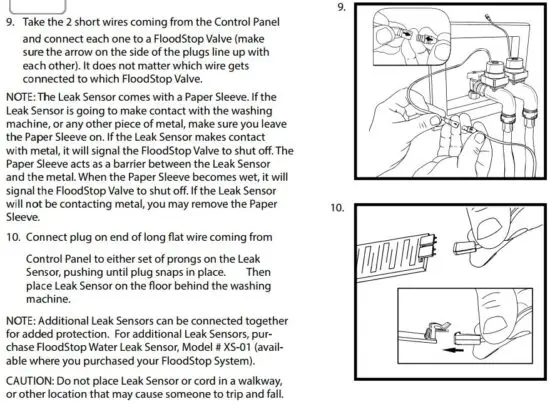 9. Take the 2 short wires coming from the Control Panel and connect each one to a FloodStop Valve (make sure the arrow on the side of the plugs line up with each other). It does not matter which wire gets connected to which FloodStop Valve.

NOTE: The Leak Sensor comes with a Paper Sleeve. If the Leak Sensor is going to make contact with the washing machine, or any other piece of metal, make sure you leave the Paper Sleeve on. If the Leak Sensor makes contact with metal, it will signal the FloodStop Valve to shut off. The Paper Sleeve acts as a barrier between the Leak Sensor and the metal. When the Paper Sleeve becomes wet, it will signal the FloodStop Valve to shut off. If the Leak Sensor will not be contacting metal, you may remove the Paper Sleeve.

10. Connect plug on end of long flat wire coming from Control Panel to either set of prongs on the Leak Sensor, pushing until plug snaps in place. Then place Leak Sensor on the floor behind the washing machine.

NOTE: Additional Leak Sensors can be connected together for added protection. For additional Leak Sensors, purchase FloodStop Water Leak Sensor, Model # XS-01 (available where you purchased your FloodStop System).

CAUTION: Do not place Leak Sensor or cord in a walkway, or other location that may cause someone to trip and fall.

9.

10.