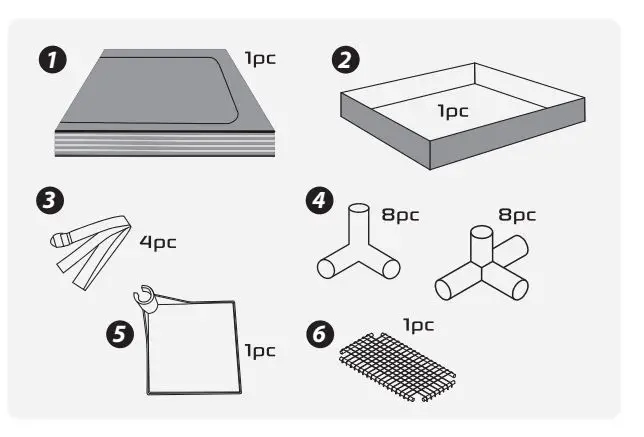 1
1pc
2
1pc
3
4pc
4
8pc
8pc
5
1pc
6
1pc