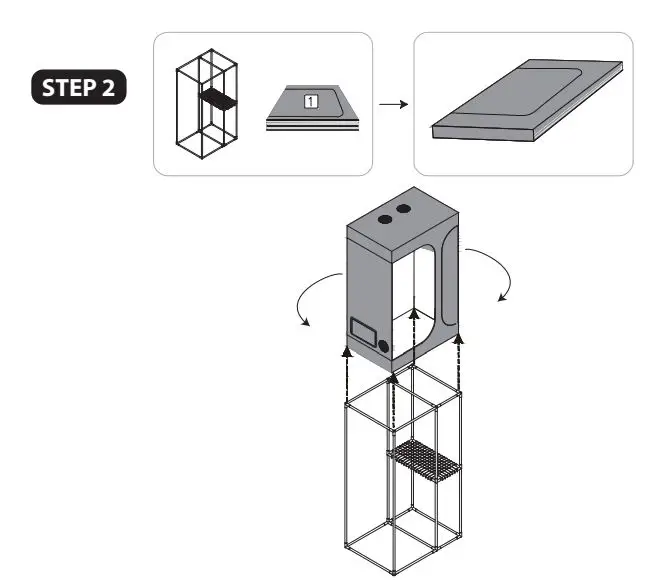 STEP 2

1