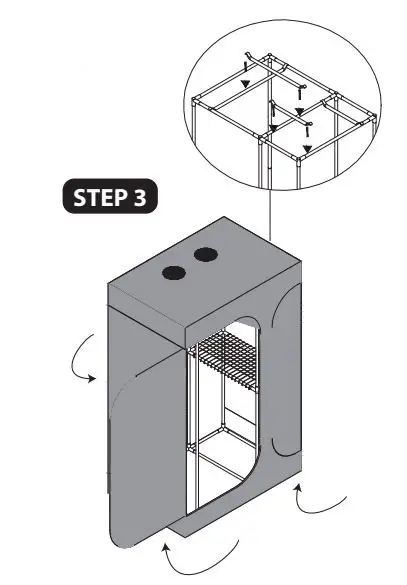 STEP 3