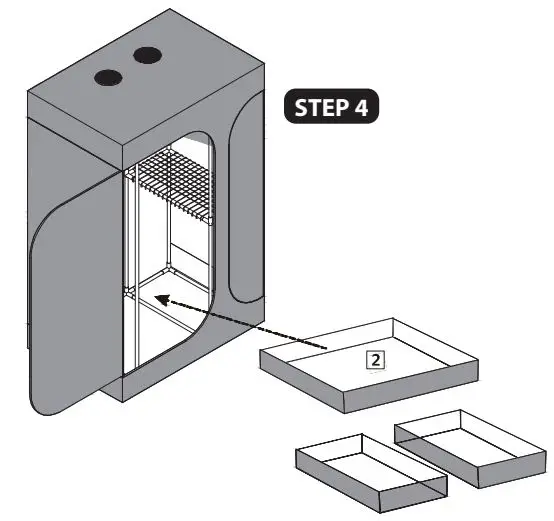 STEP 4

2