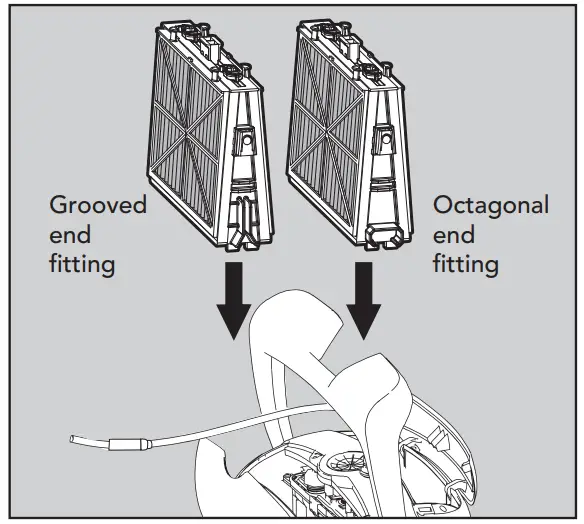 Grooved end fitting

Octagonal end fitting