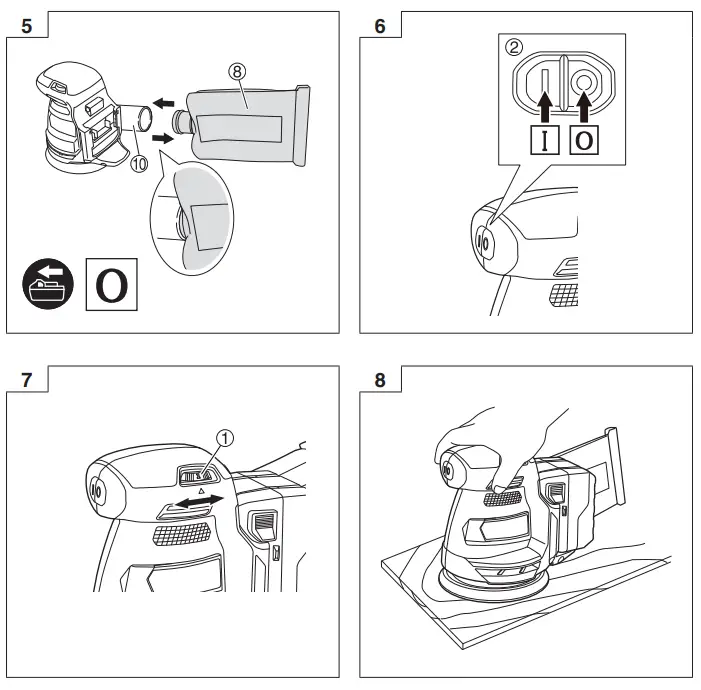 5

⑧

⑩

O

6

②

I

O

7

①

8