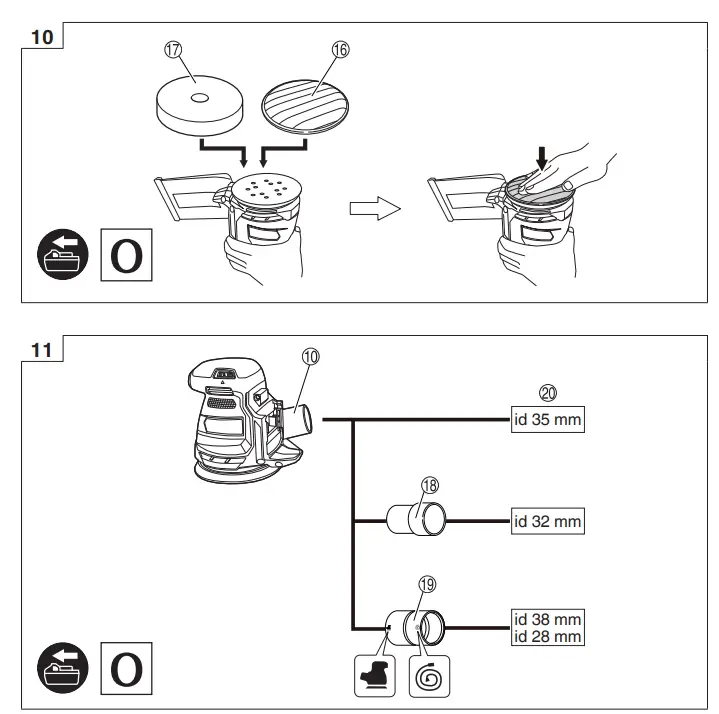 10

⑰ ⑯

O

11

⑩

⑳
id 35 mm

⑱
id 32 mm

⑲
id 38 mm
id 28 mm

O