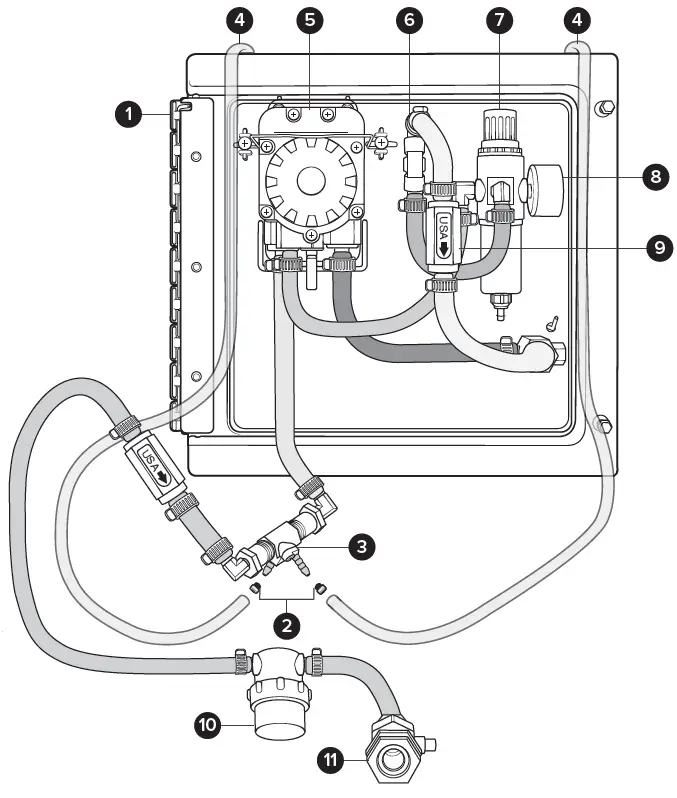 4
5
6
7
4
1
8
USA
9
USA
3
2
10
11