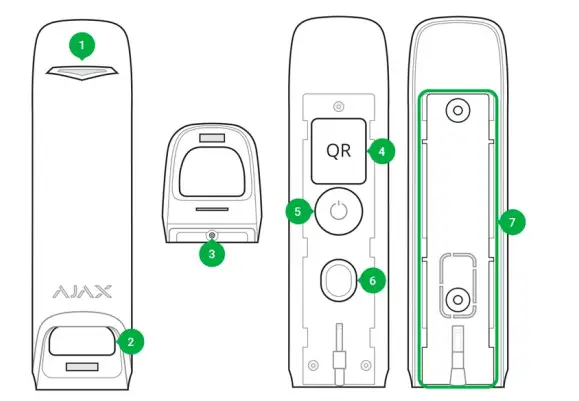 1
AJAX
2
3
QR
4
5
6
7