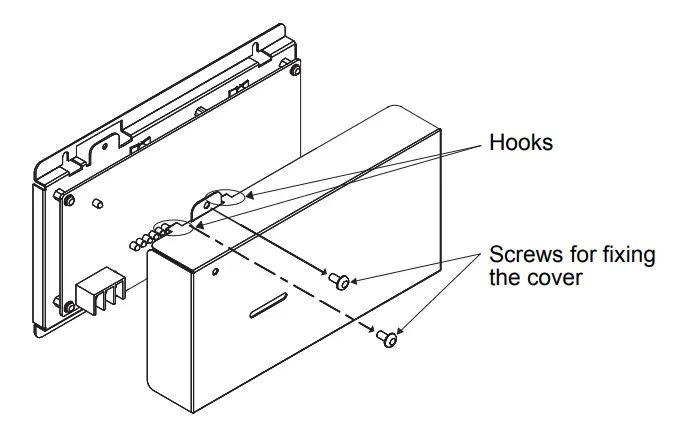 Hooks

Screws for fixing the cover