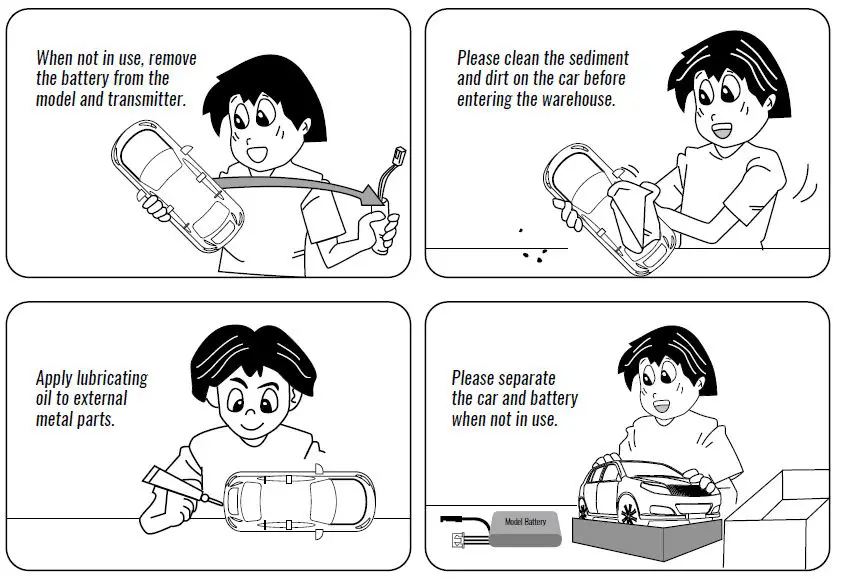 When not in use, remove the battery from the model and transmitter.

Please clean the sediment and dirt on the car before entering the warehouse.

Apply lubricating oil to external metal parts.

Please separate the car and battery when not in use.

Model Battery