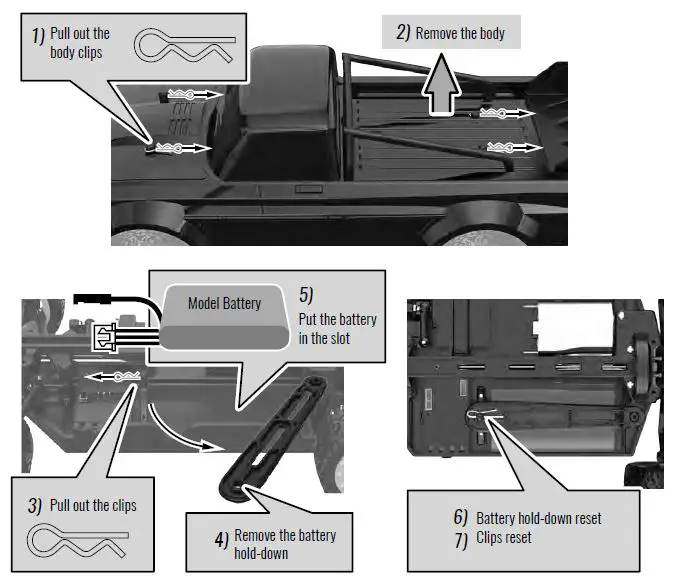 1) Pull out the body clips

2) Remove the body

Model Battery

5) Put the battery in the slot

3) Pull out the clips

4) Remove the battery hold-down

6) Battery hold-down reset
7) Clips reset