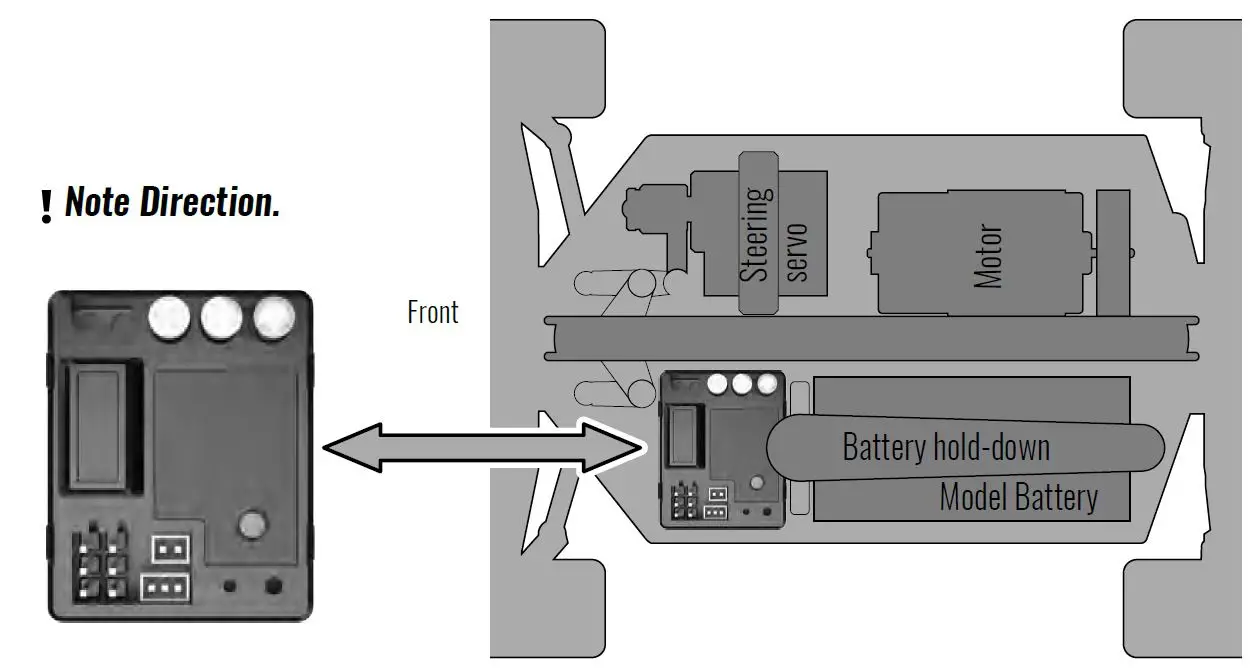 ! Note Direction.

Front

Steering servo

Motor

Battery hold-down

Model Battery