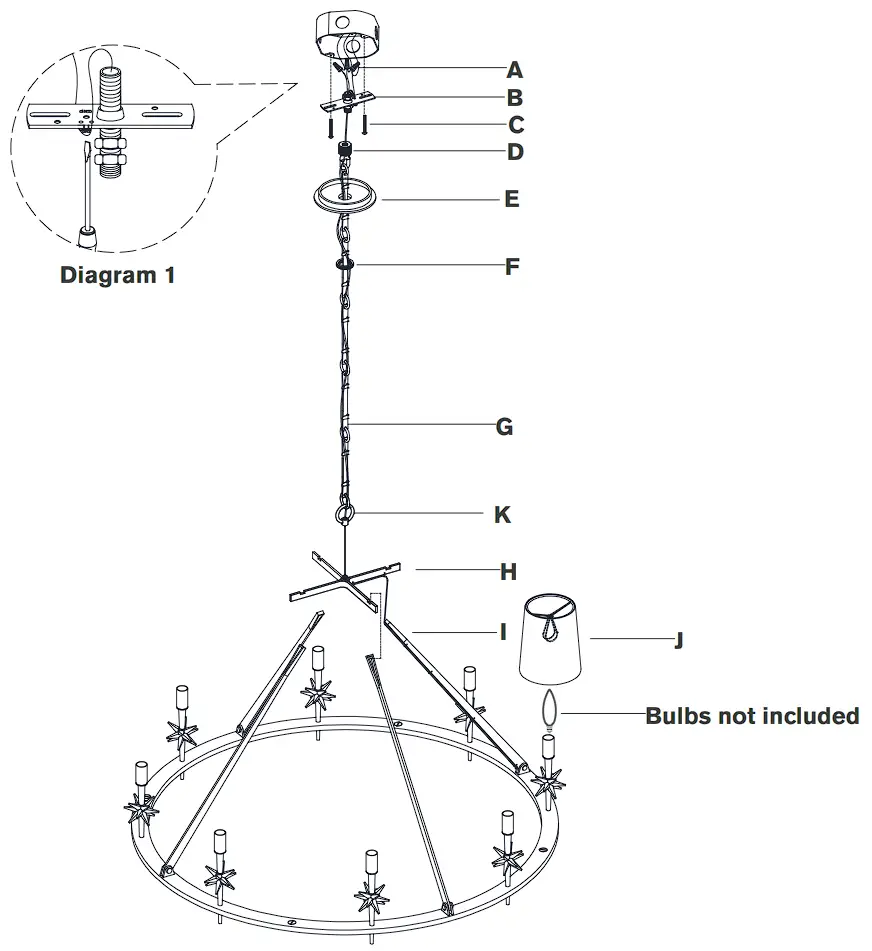 Diagram 1

A
B
C
D
E
F
G
K
H
I
J
Bulbs not included