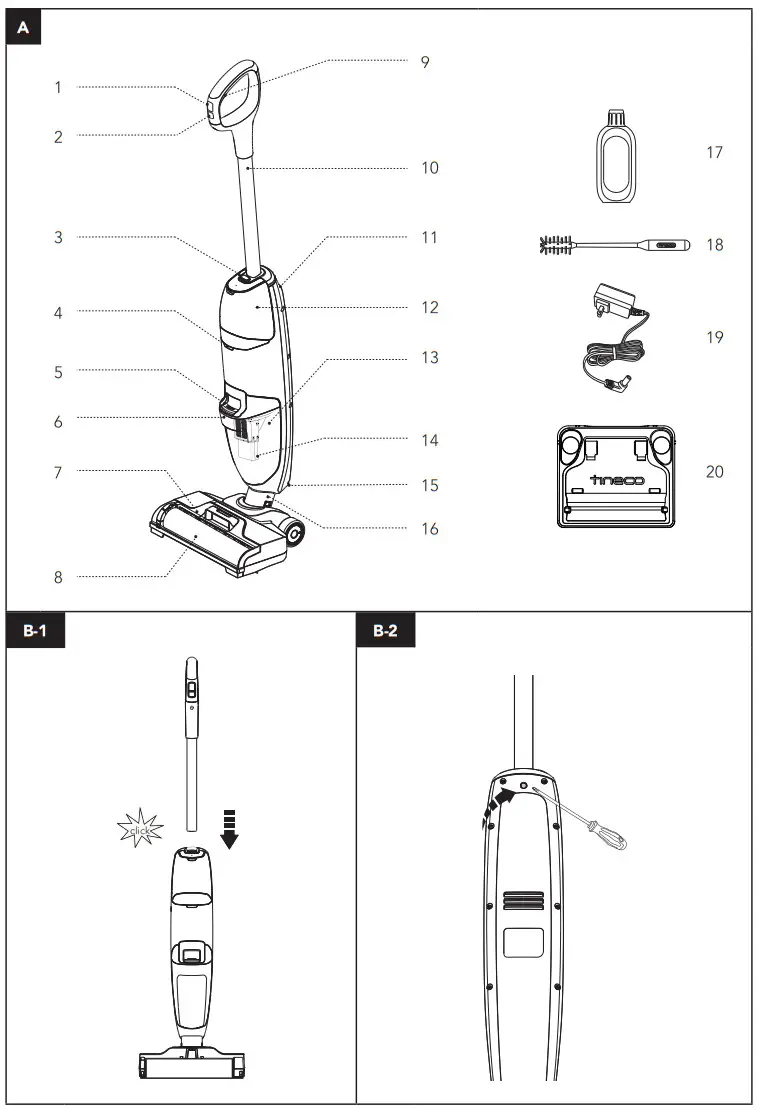 A

1
2
3
4
5
6
7
8
9
10
11
12
13
14
15
16
17
18
19
20

tineco

B-1

click

B-2